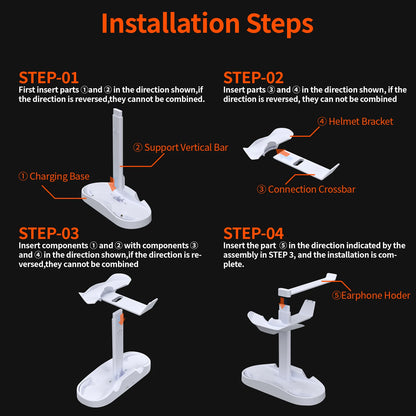 Installation Steps

STEP-01
First insert parts ①and ② in the direction shown,if the direction is reversed,they cannot be combined.

② Support Vertical Bar

① Charging Base

STEP-02
Insert parts ③ and ④ in the direction shown, if the direction is reversed, they can not be combined

④ Helmet Bracket

③ Connection Crossbar

STEP-03
Insert components ① and ② with components ③ and ④ in the direction shown,if the direction is reversed,they cannot be combined

STEP-04
Insert the part ⑤ in the direction indicated by the assembly in STEP 3, and the installation is complete.

⑤Earphone Hoder